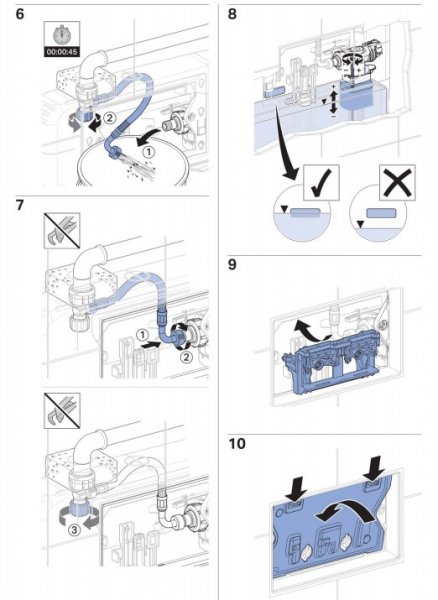 6

00:00:45

2

1

7

1

2

3

8

+

−

9

10