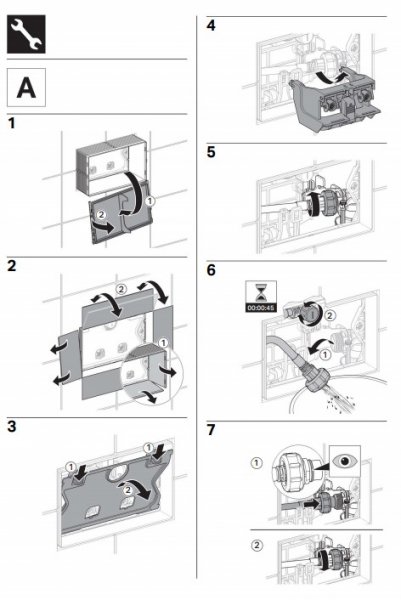 A

1

①

②

2

②

①

3

①

①

②

4

5

6

00:00:45

②

①

7

①

②