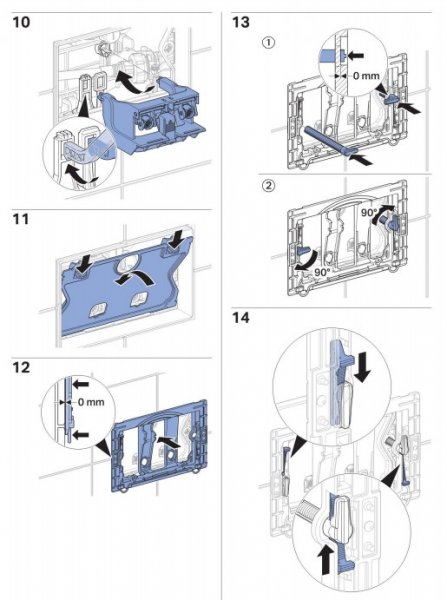 10

11

12

0 mm

13

①

0 mm

②

90°

90°

14