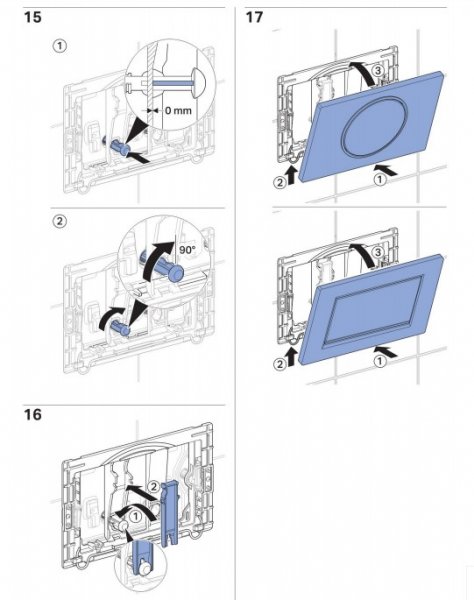 15

①

0 mm

②

90°

16

②

①

17

③

②

①

③

②

①