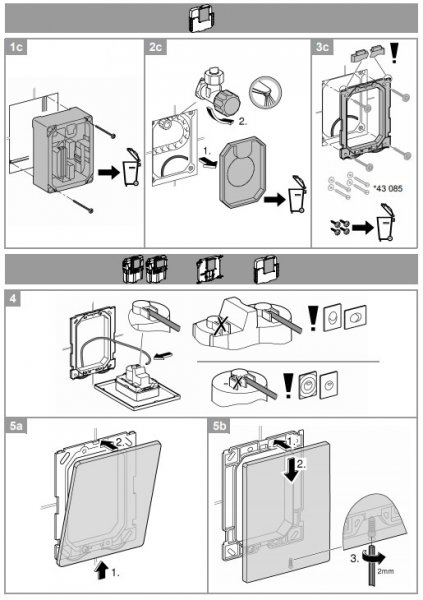 1c

2c

2.

1.

3c

*43 085

4

5a

2.

1.

5b

1.

2.

3.

2mm