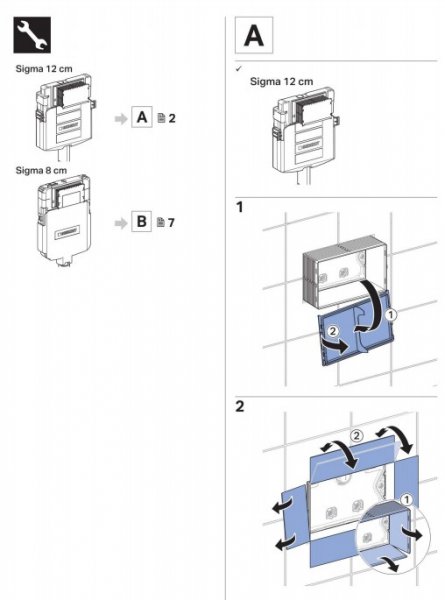 Sigma 12 cm

A 2

Sigma 8 cm

B 7

A

✓

Sigma 12 cm

1

1

2

2

2

1