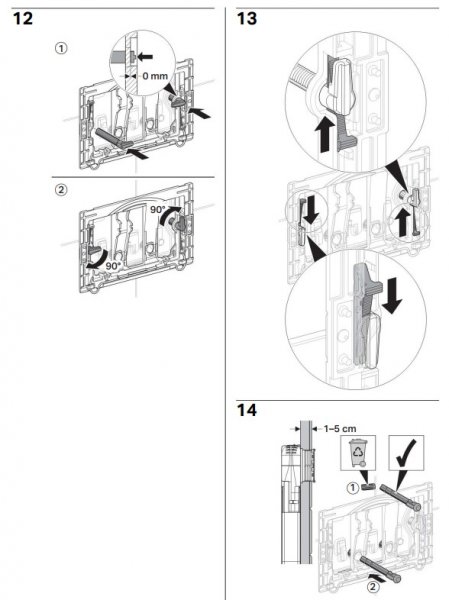 12

①

0 mm

②

90°

90°

13

14

1–5 cm

①

②