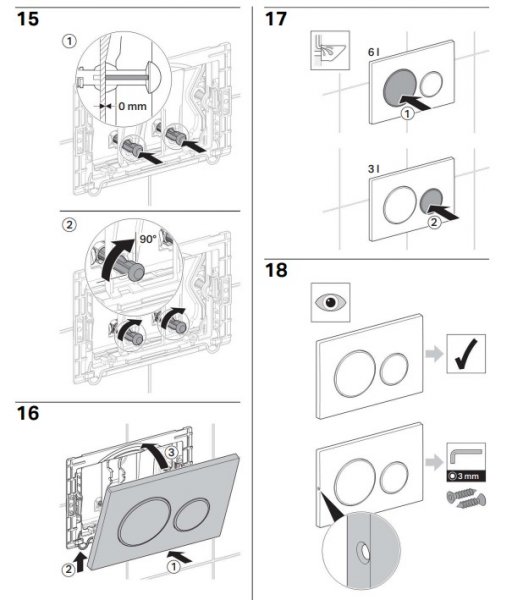 15

①

0 mm

②

90°

16

③

②

①

17

6 l

①

3 l

②

18

3 mm