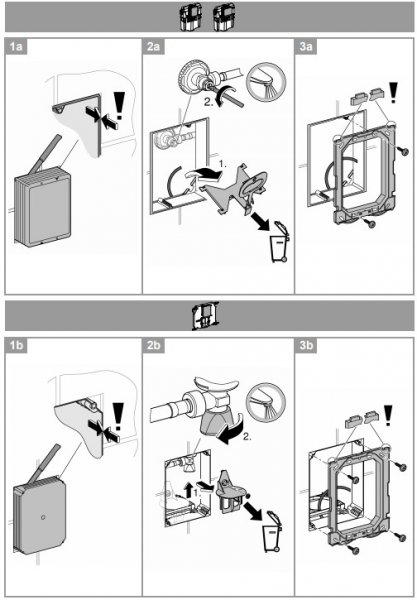 1a

2a

2.

1.

3a

1b

2b

2.

1.

3b