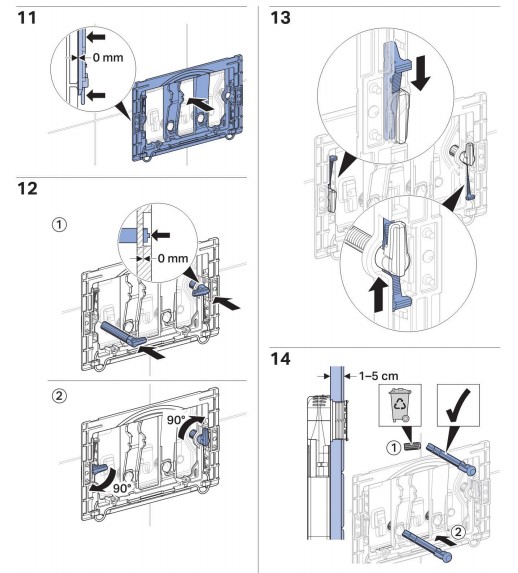 11

0 mm

12

①

0 mm

②

90°

90°

13

14

1–5 cm

①

②