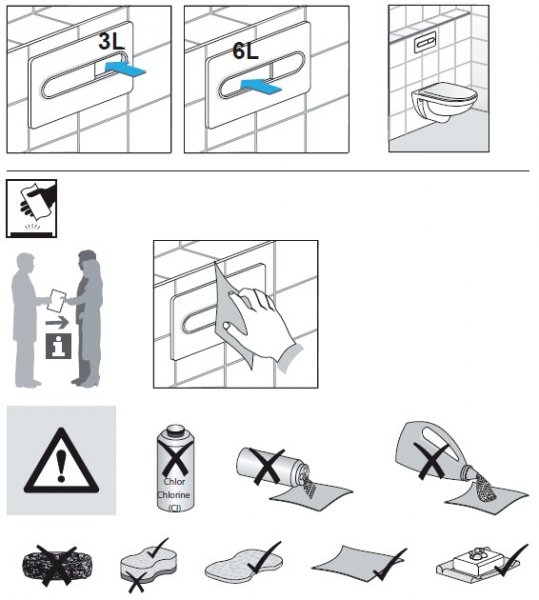 3L

6L

Chlor
Chlorine
(Cl)