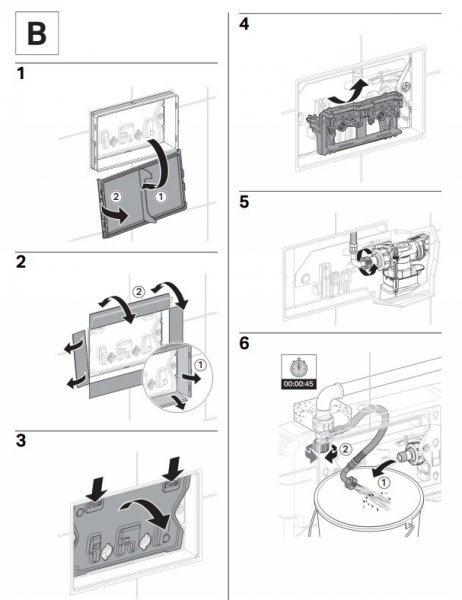 B

1

2

1

2

2

1

3

4

5

6

00:00:45

2

1