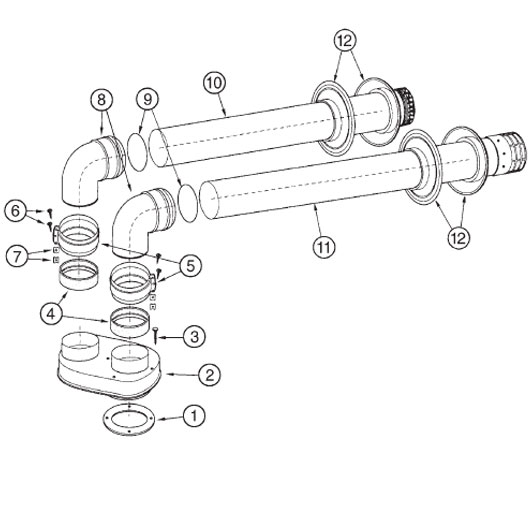 12
10
8
9
6
7
5
4
3
2
1
11
12