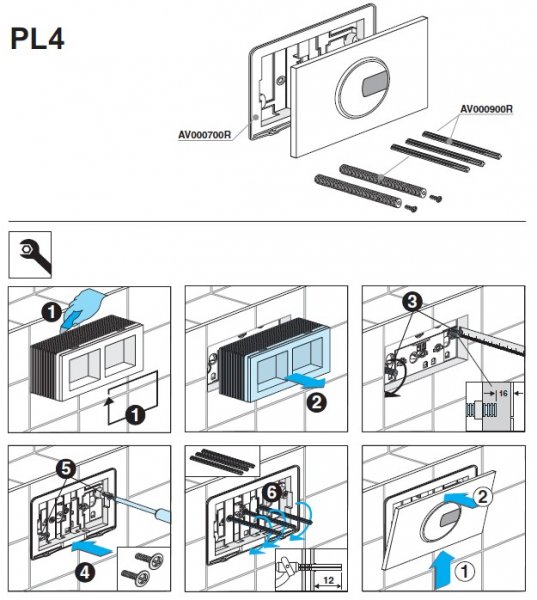 PL4

AV000700R

AV000900R

1

1

2

3

16

5

4

6

12

2

1