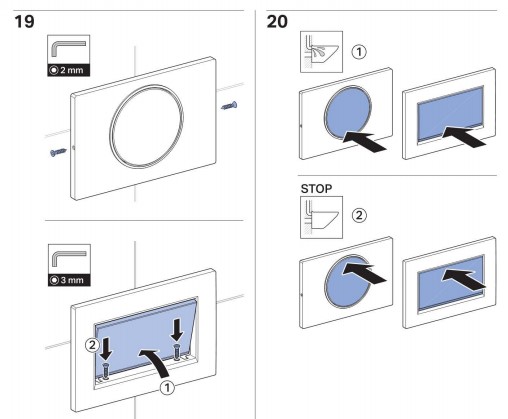 19

2 mm

3 mm

2

1

20

1

STOP

2