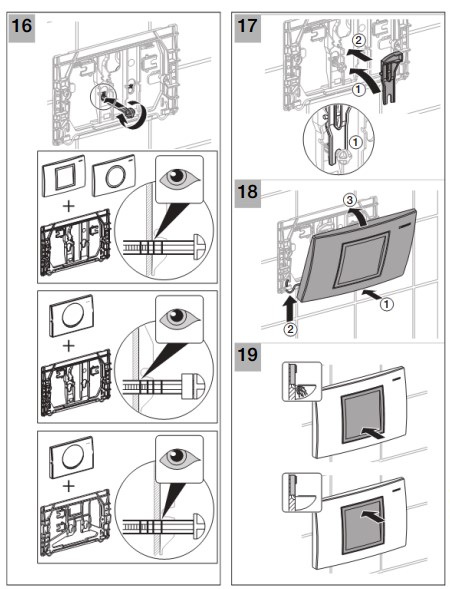 16

+

+

+

17

2

1

1

18

3

1

2

19