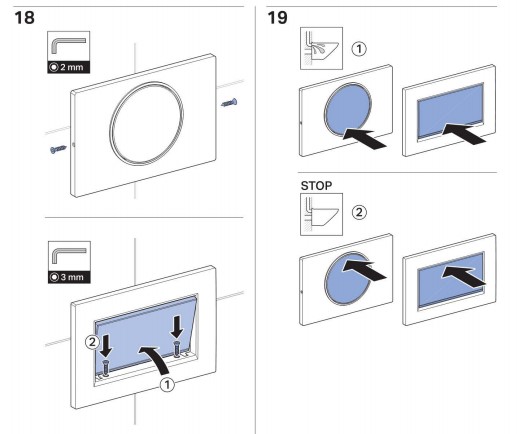 18

2 mm

3 mm

2

1

19

1

STOP

2