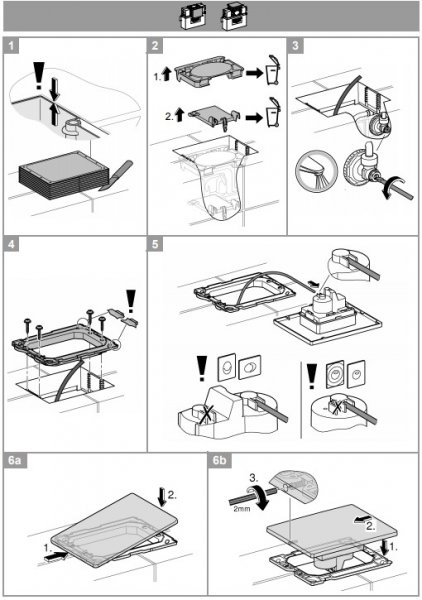 1

2

1.

2.

3

4

5

6a

2.

1.

6b

3.

2mm

2.

1.