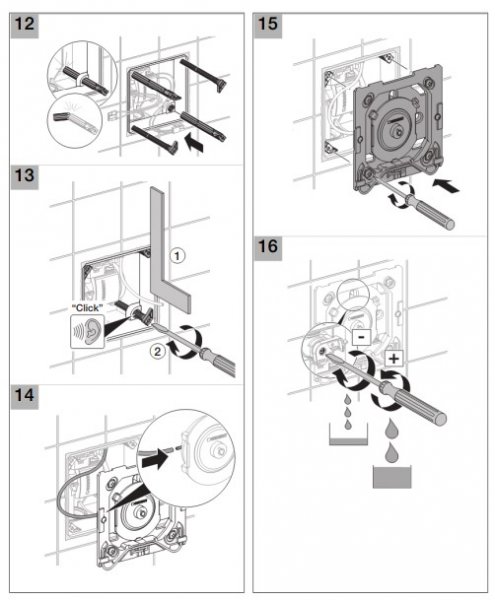 12

13

1

"Click"

2

14

15

16

-

+