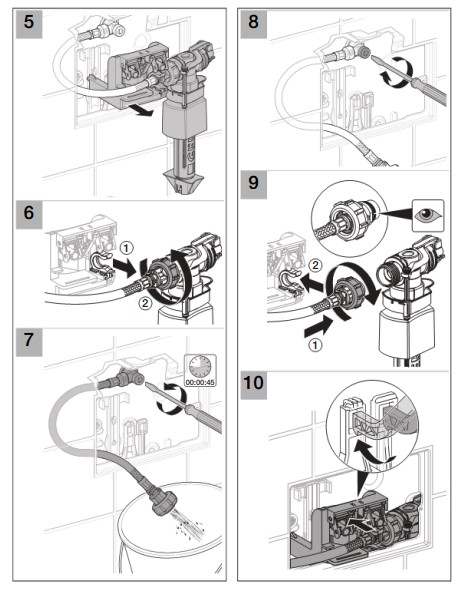 5

6

①

②

7

00:00:45

8

9

②

①

10