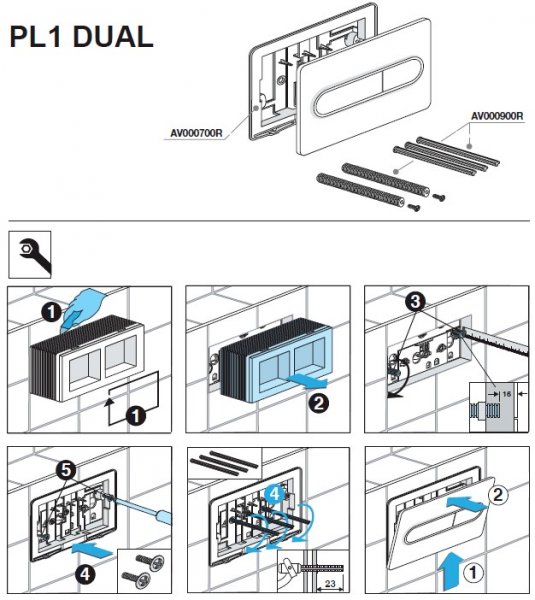 PL1 DUAL

AV000700R

AV000900R

1

1

2

3

16

5

4

4

23

2

1