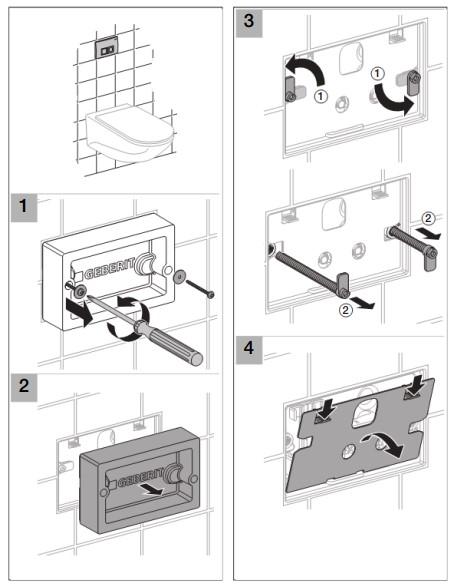 1
GEBERIT
2
GEBERIT
3
①
①
②
②
4