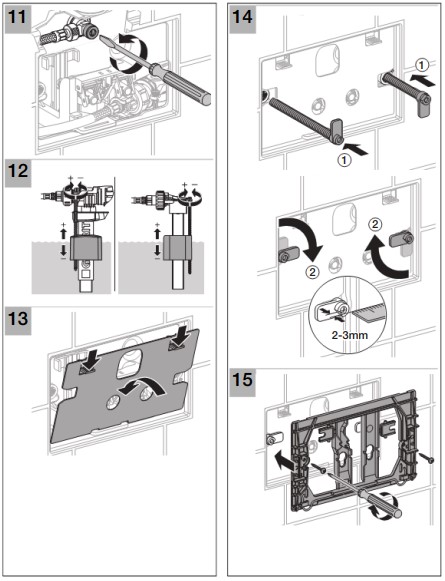 11

12

+ −

+
−

+ −

+
−

13

14

①

①

②

②

2-3mm

15